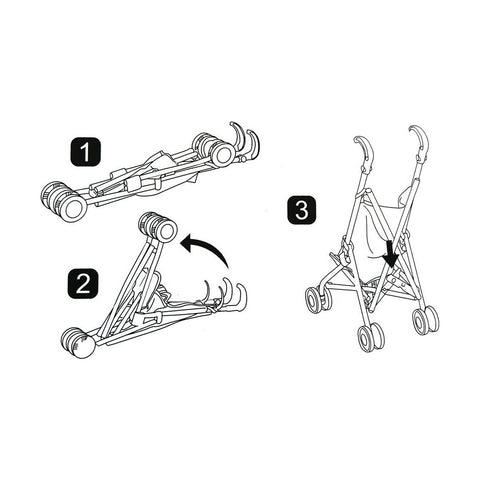 1

2

3